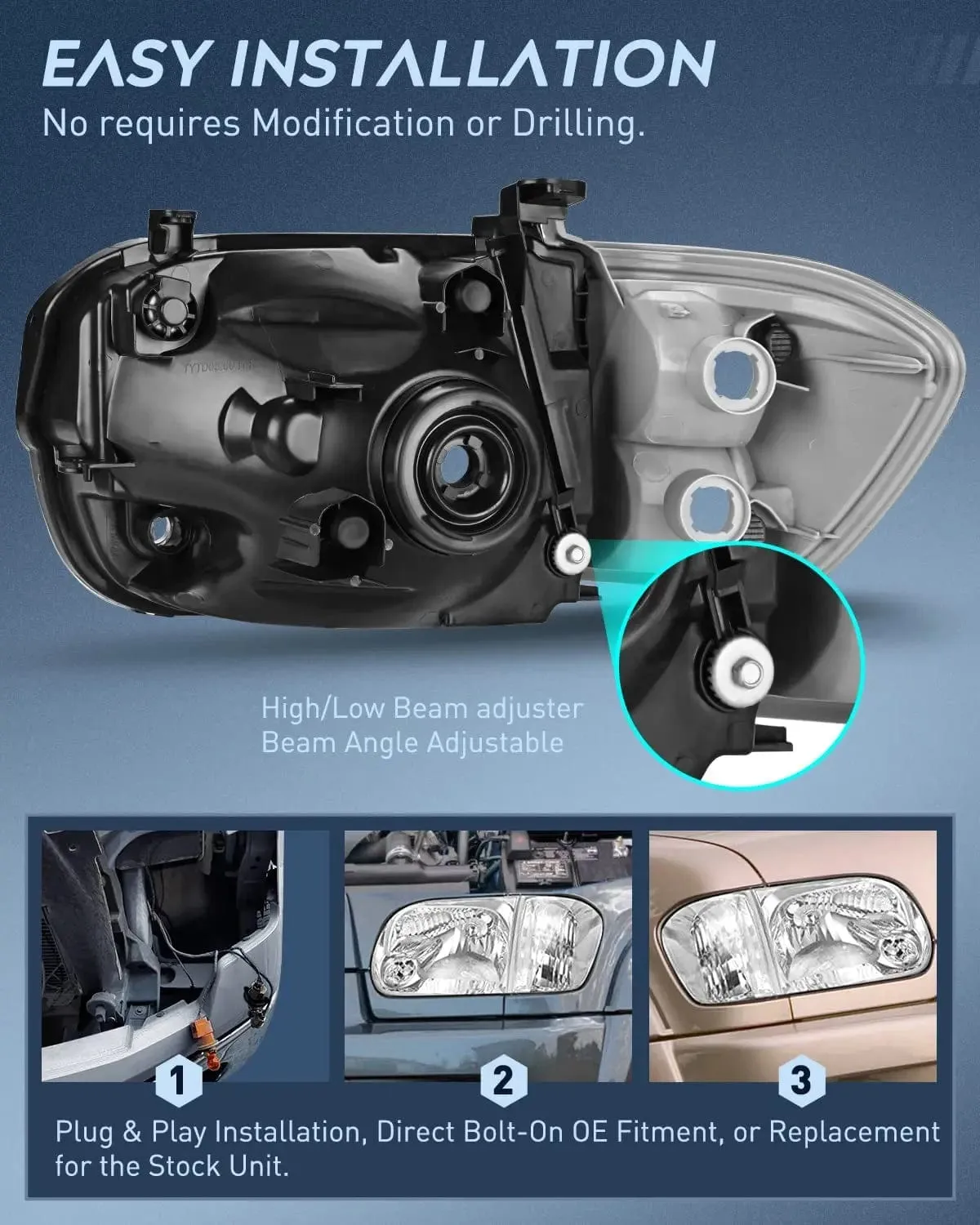 EASY INSTALLATION
No requires Modification or Drilling.

High/Low Beam adjuster
Beam Angle Adjustable

1

2

3

Plug & Play Installation, Direct Bolt-On OE Fitment, or Replacement for the Stock Unit.