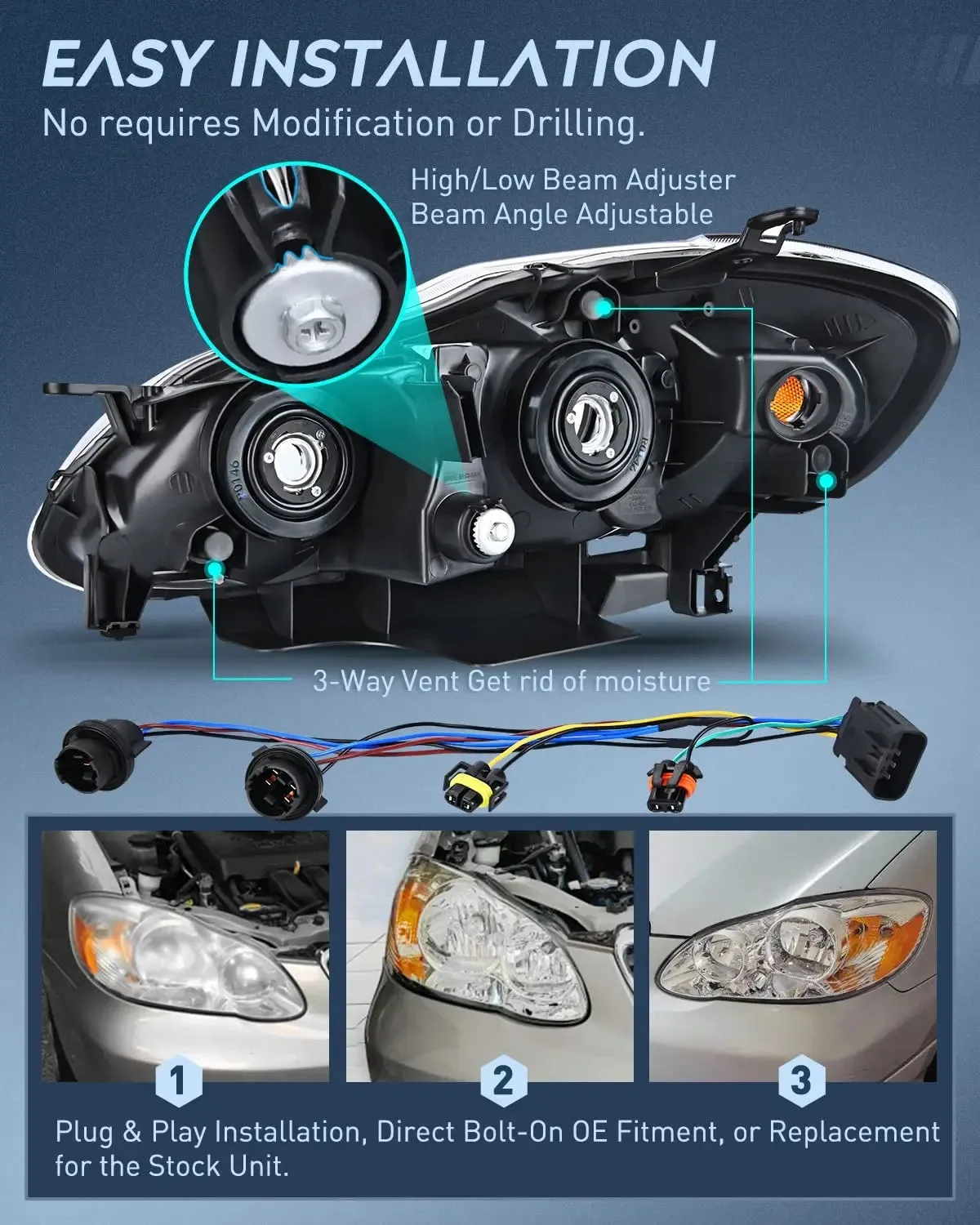 EASY INSTALLATION
No requires Modification or Drilling.

High/Low Beam Adjuster
Beam Angle Adjustable

R0146

3-Way Vent Get rid of moisture

1

2

3

Plug & Play Installation, Direct Bolt-On OE Fitment, or Replacement for the Stock Unit.